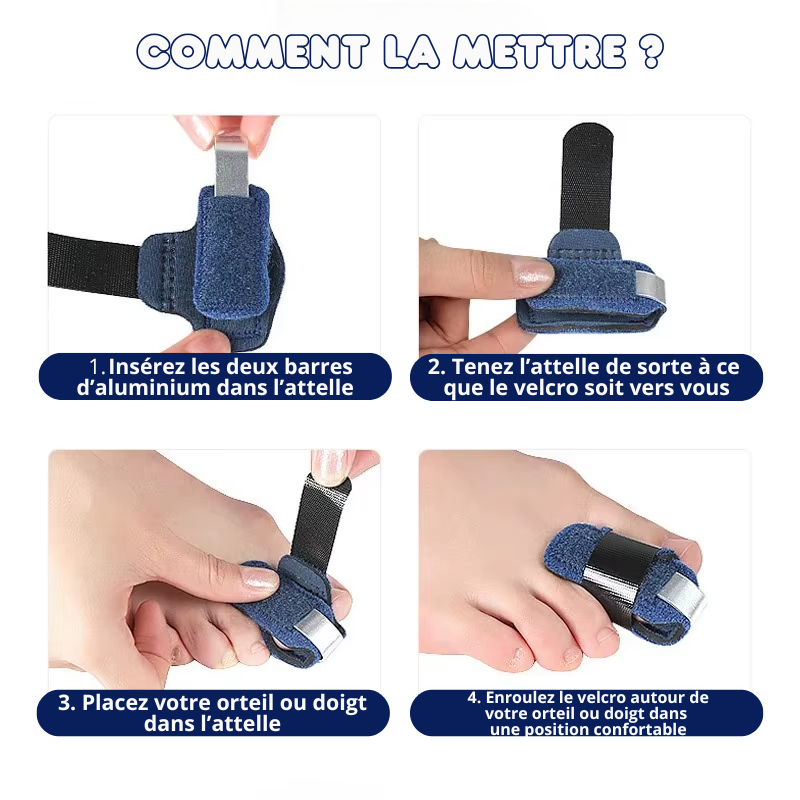 COMMENT LA METTRE ?

1. Insérez les deux barres d'aluminium dans l'attelle

2. Tenez l'attelle de sorte à ce que le velcro soit vers vous

3. Placez votre orteil ou doigt dans l'attelle

4. Enroulez le velcro autour de votre orteil ou doigt dans une position confortable