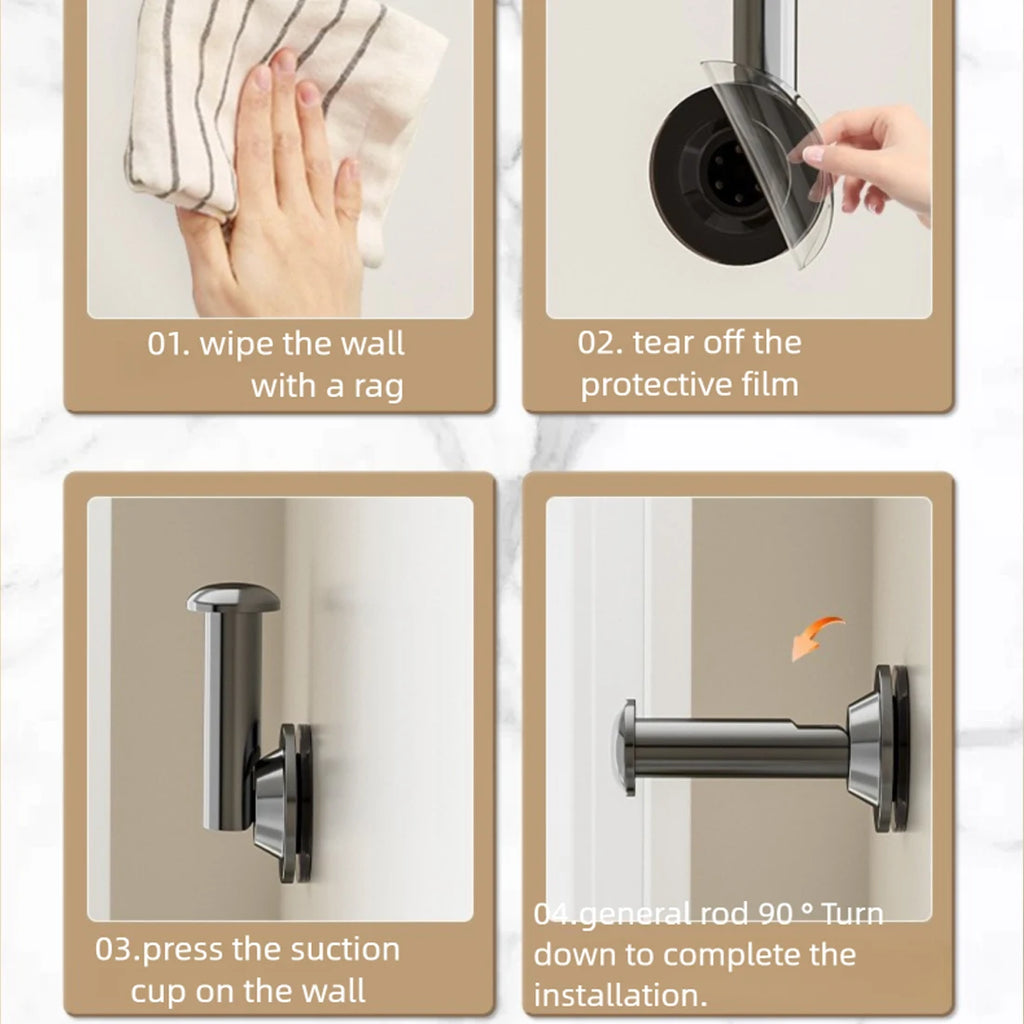 01. wipe the wall with a rag

02. tear off the protective film

03.press the suction cup on the wall

04.general rod 90 ° Turn down to complete the installation.