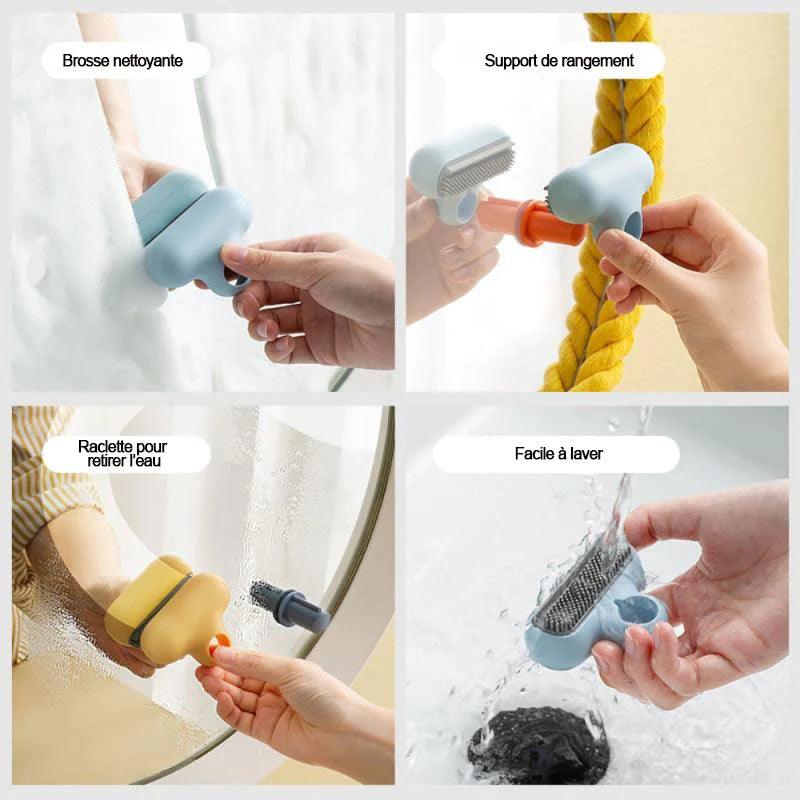 Brosse nettoyante

Support de rangement

Raclette pour retirer l'eau

Facile à laver