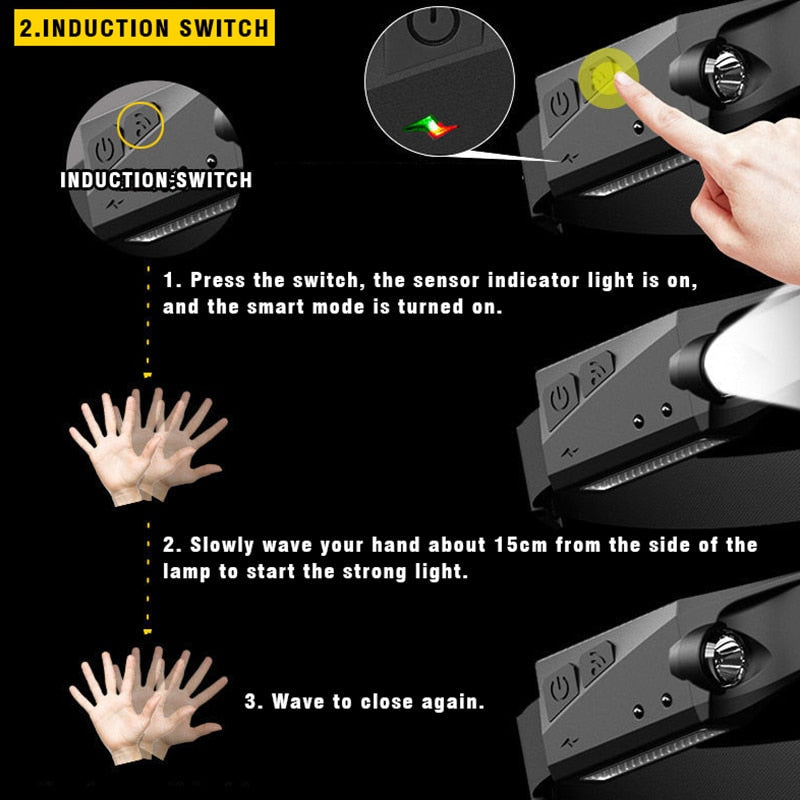 2.INDUCTION SWITCH

INDUCTION SWITCH

1. Press the switch, the sensor indicator light is on, and the smart mode is turned on.

2. Slowly wave your hand about 15cm from the side of the lamp to start the strong light.

3. Wave to close again.