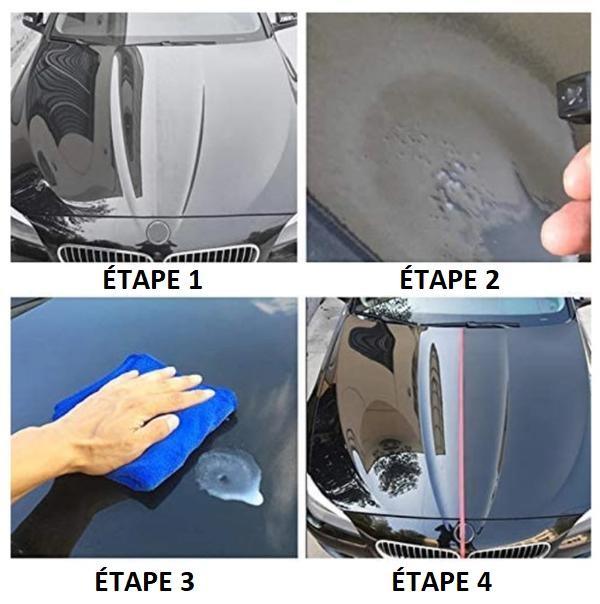 ÉTAPE 1

ÉTAPE 2

ÉTAPE 3

ÉTAPE 4