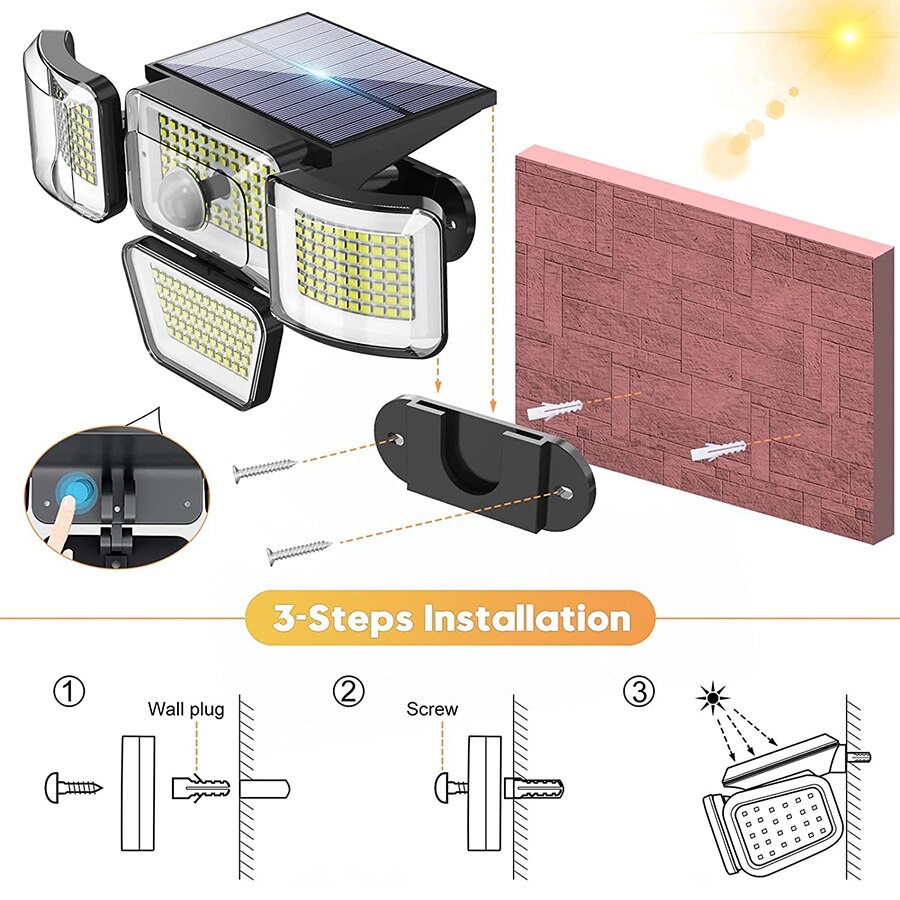 3-Steps Installation

①

Wall plug

②

Screw

③