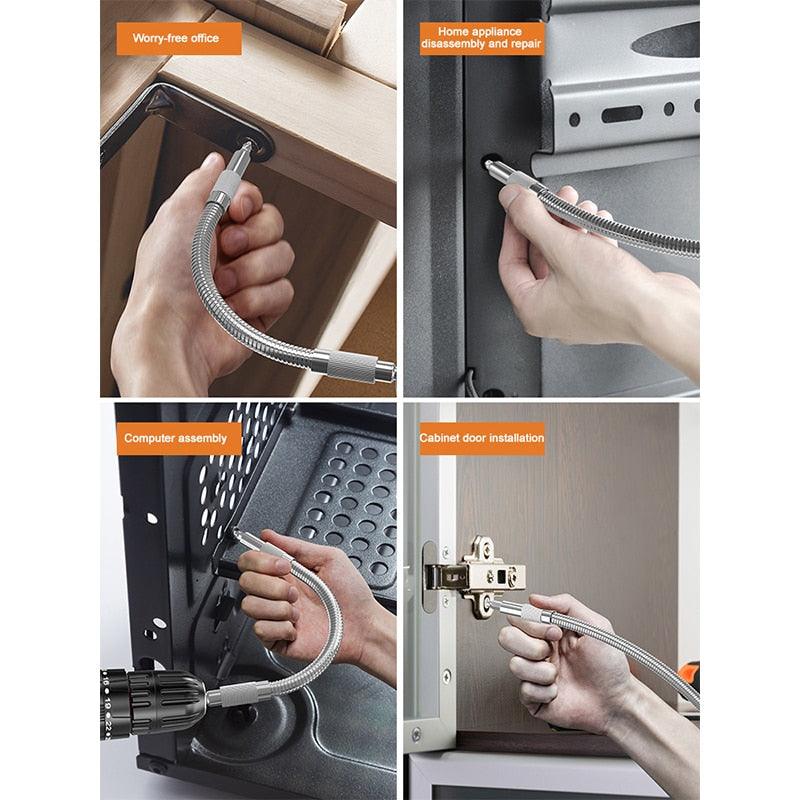 Worry-free office

Home appliance disassembly and repair

Computer assembly

Cabinet door installation

16
19
22