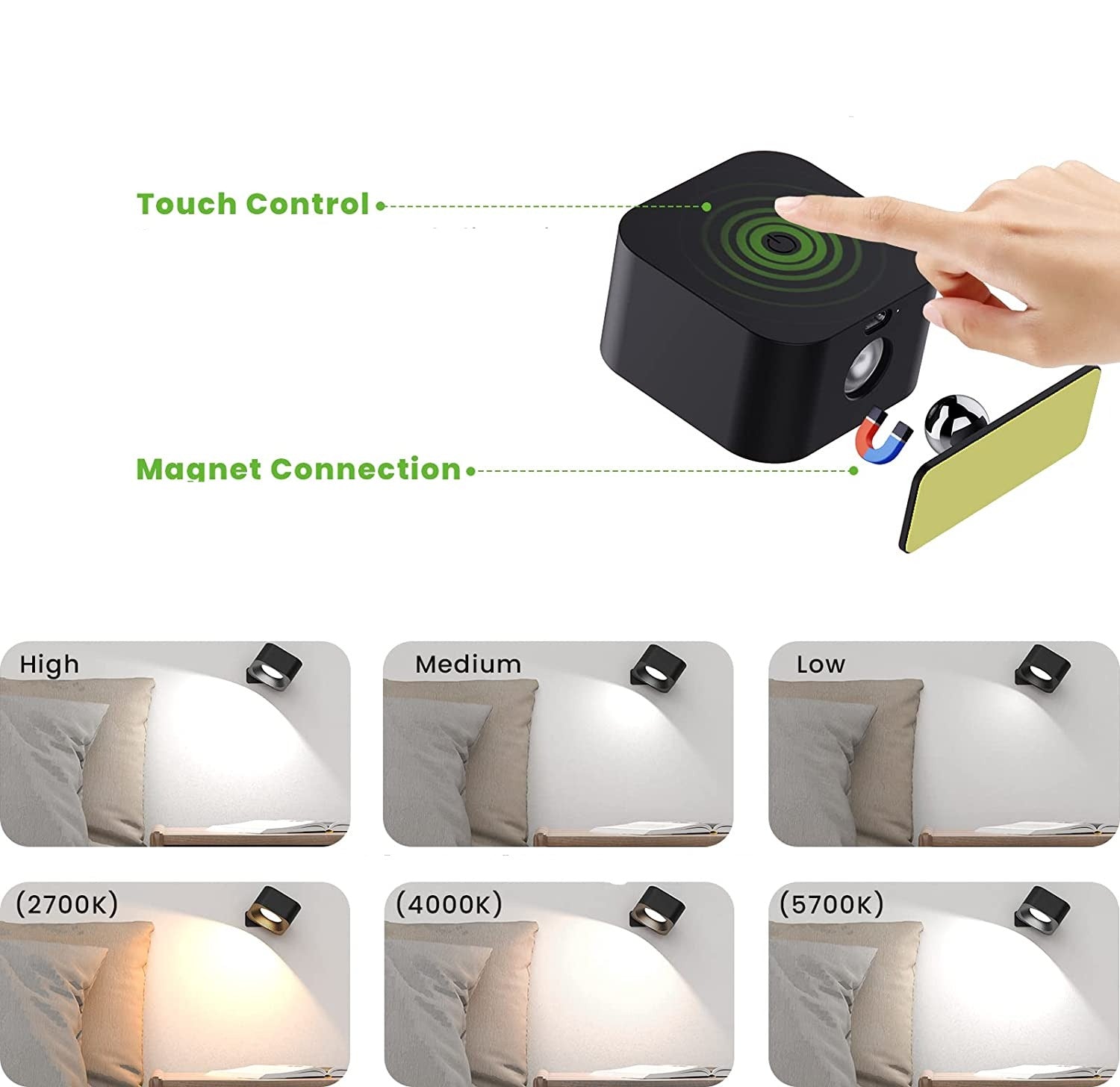 Touch Control

Magnet Connection

High

Medium

Low

(2700K)

(4000K)

(5700K)