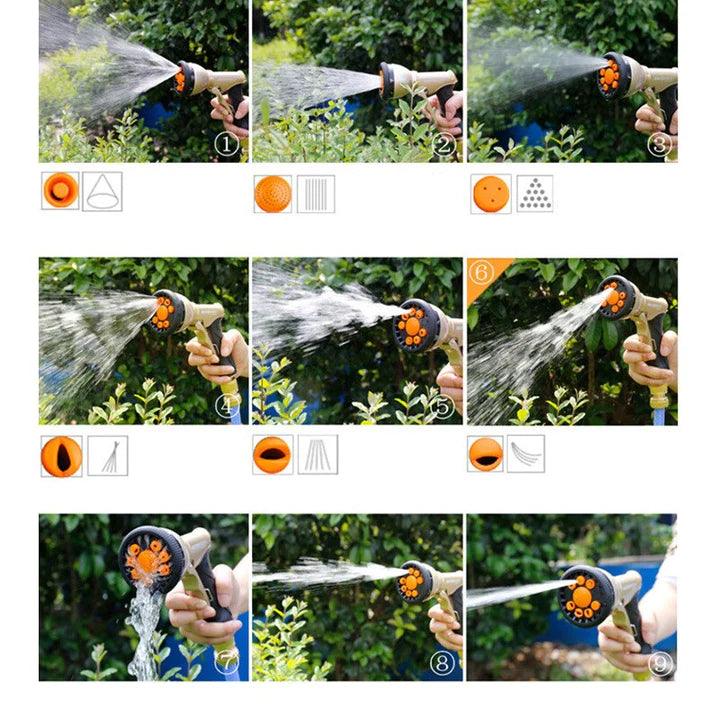 ①

②

③

④

⑤

⑥

⑦

⑧

⑨