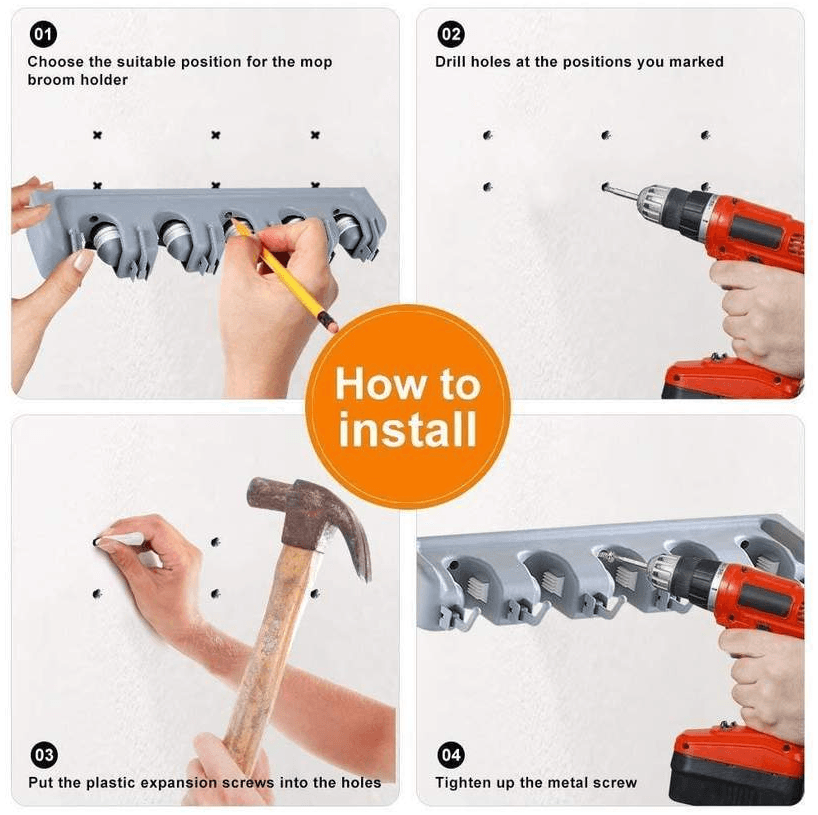 01
Choose the suitable position for the mop broom holder

02
Drill holes at the positions you marked

How to install

03
Put the plastic expansion screws into the holes

04
Tighten up the metal screw