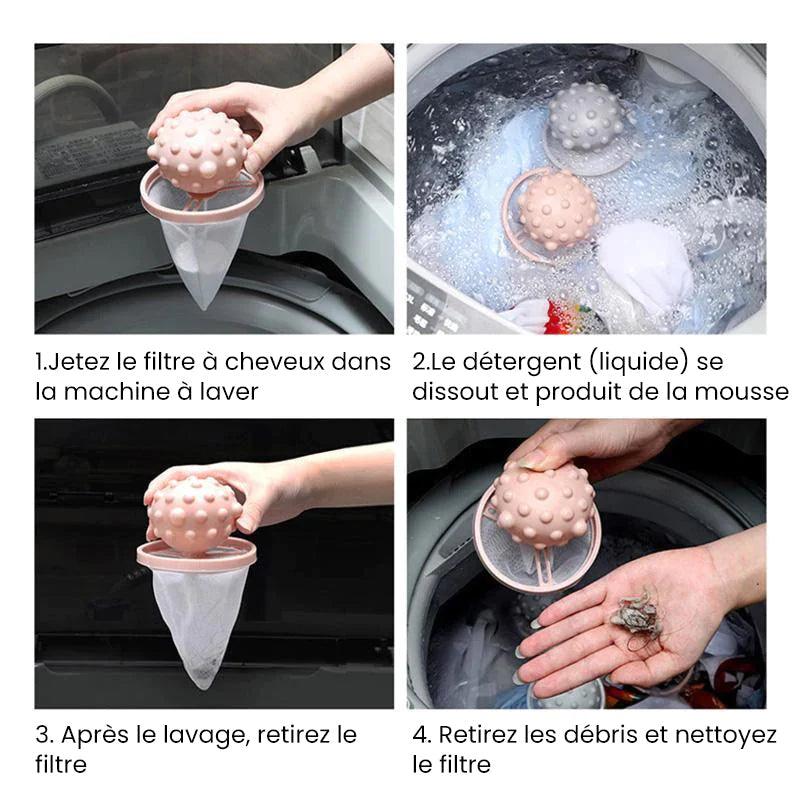 1.Jetez le filtre à cheveux dans la machine à laver

2.Le détergent (liquide) se dissout et produit de la mousse

3. Après le lavage, retirez le filtre

4. Retirez les débris et nettoyez le filtre