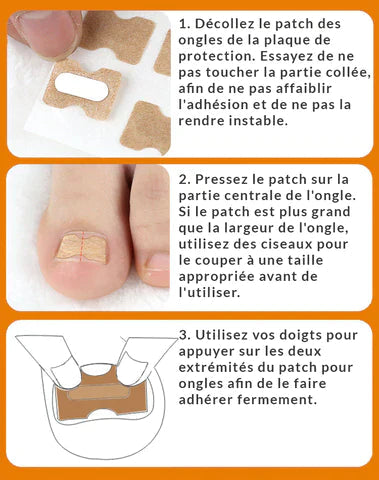 1. Décollez le patch des ongles de la plaque de protection. Essayez de ne pas toucher la partie collée, afin de ne pas affaiblir l'adhésion et de ne pas la rendre instable.

2. Pressez le patch sur la partie centrale de l'ongle. Si le patch est plus grand que la largeur de l'ongle, utilisez des ciseaux pour le couper à une taille appropriée avant de l'utiliser.

3. Utilisez vos doigts pour appuyer sur les deux extrémités du patch pour ongles afin de le faire adhérer fermement.