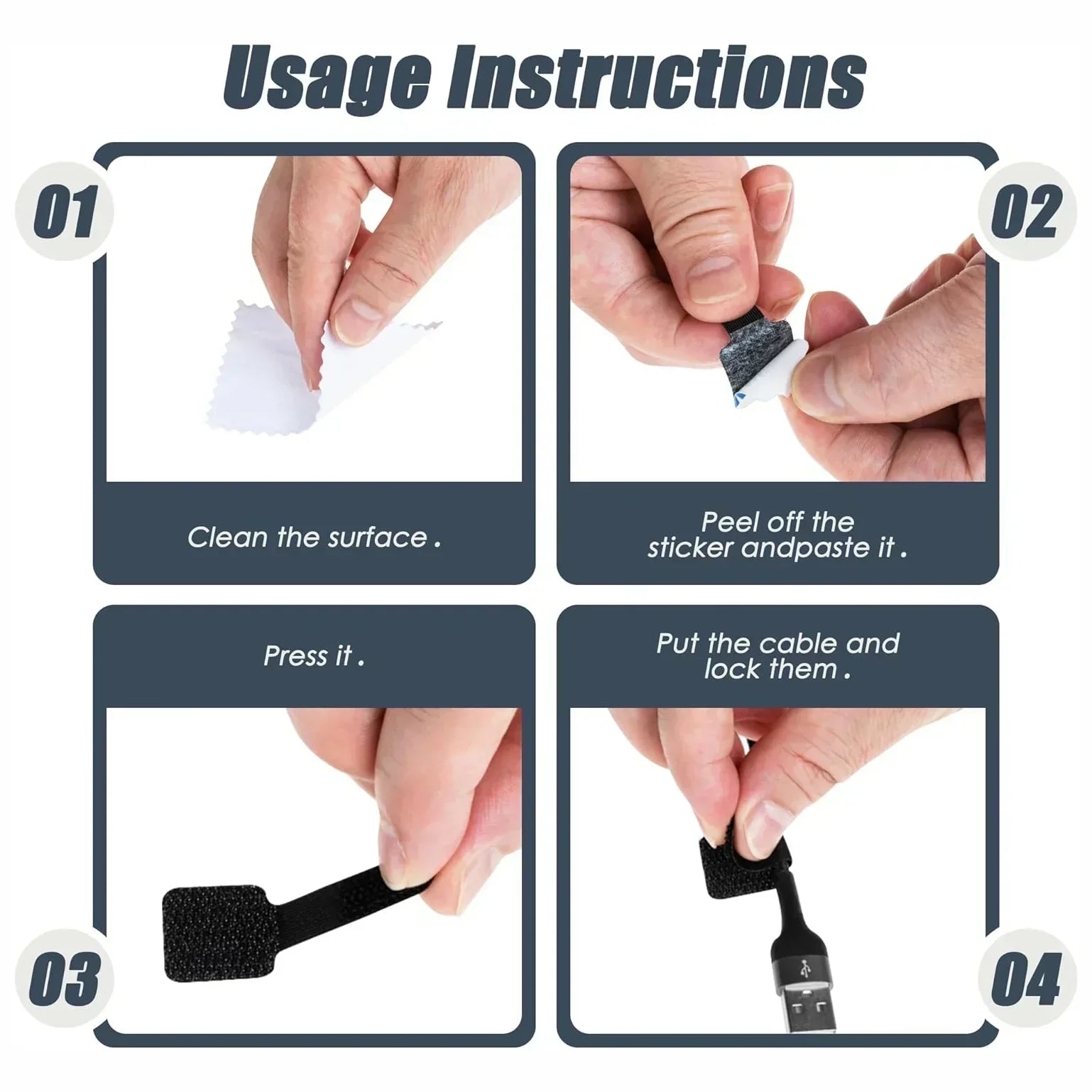 Usage Instructions

01

Clean the surface .

02

Peel off the sticker andpaste it .

Press it .

03

Put the cable and lock them .

04